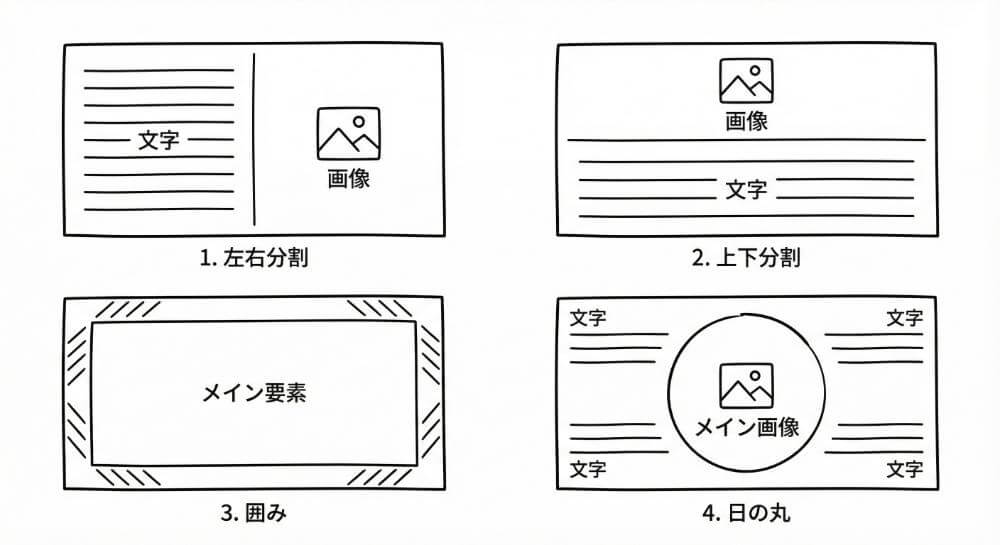 文字

画像

1. 左右分割

画像

文字

2. 上下分割

メイン要素

3. 囲み

文字

文字

メイン画像

文字

文字

4. 日の丸